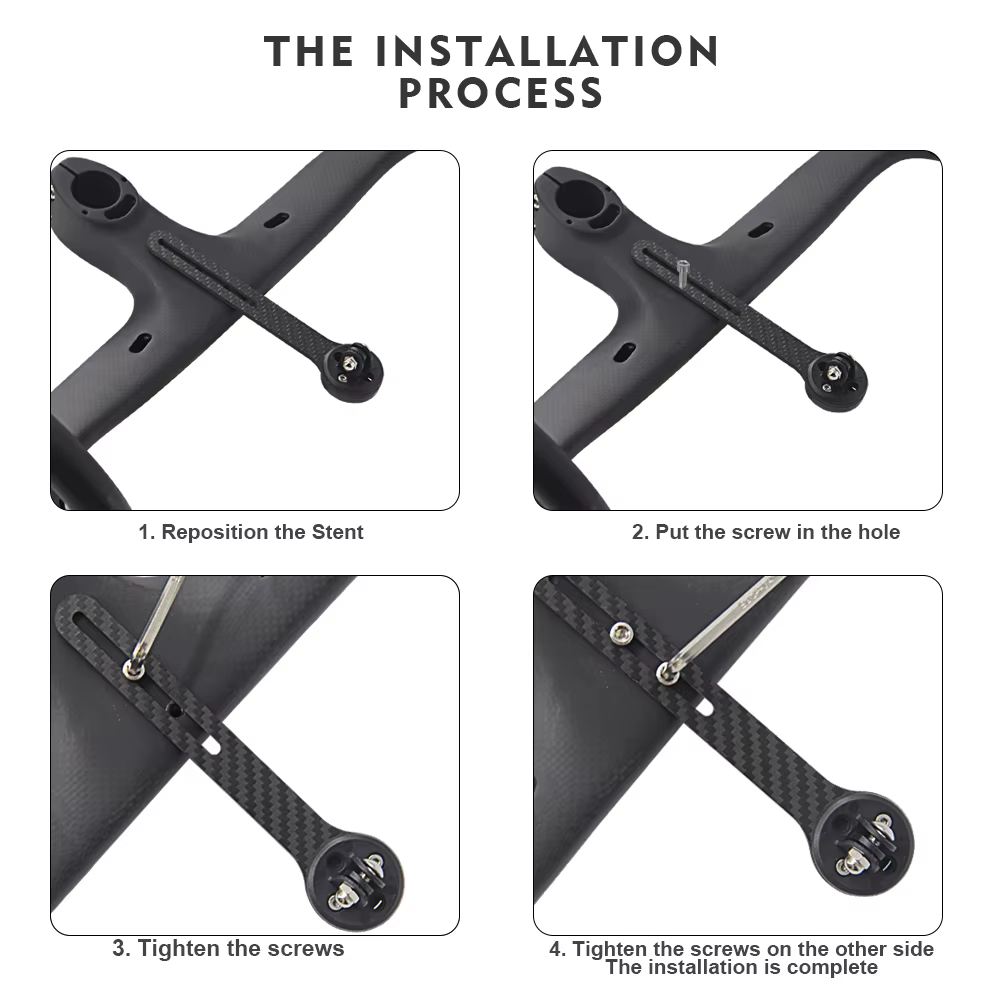 THE INSTALLATION PROCESS

1. Reposition the Stent

2. Put the screw in the hole

3. Tighten the screws

4. Tighten the screws on the other side
The installation is complete