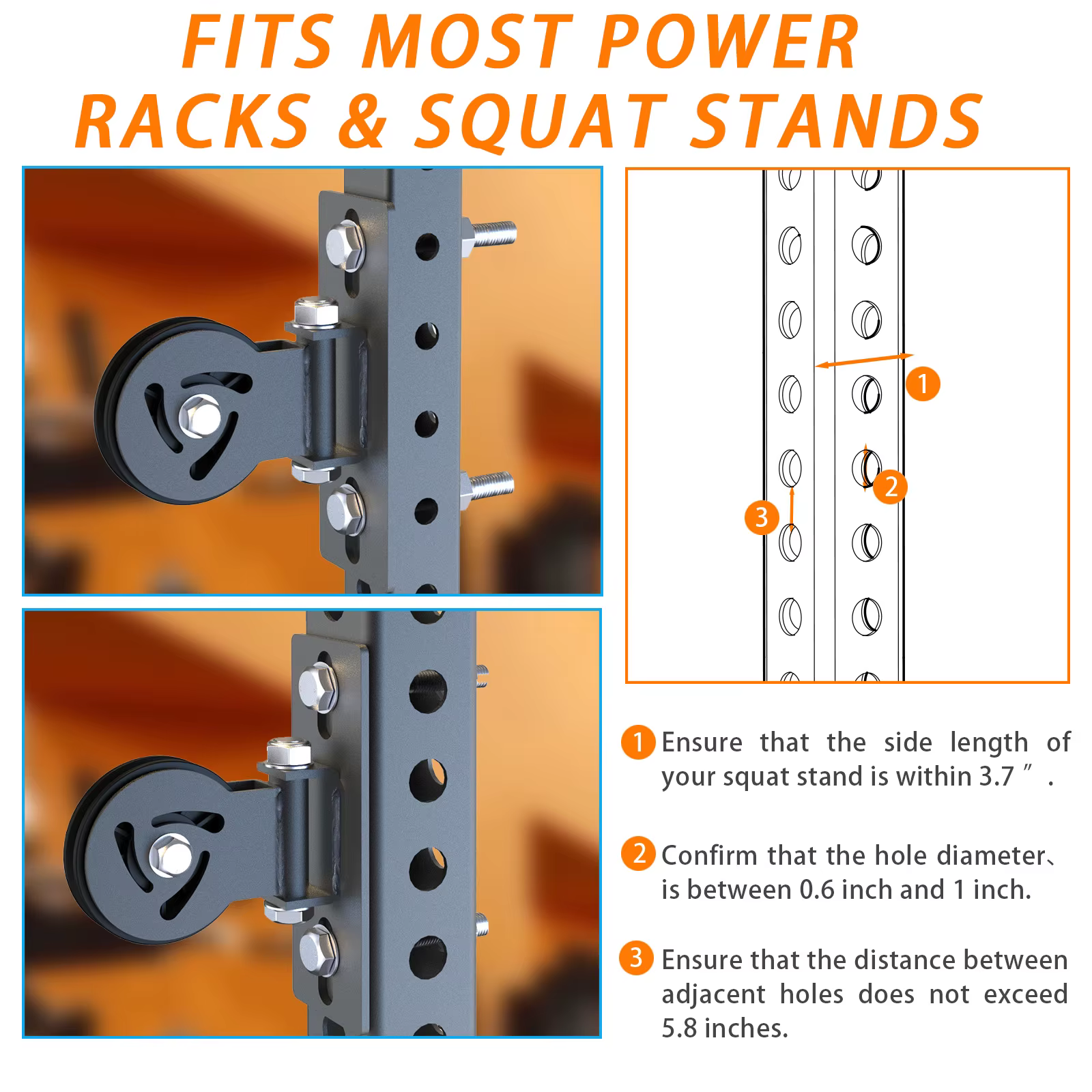 FITS MOST POWER RACKS & SQUAT STANDS

1

2

3

1 Ensure that the side length of your squat stand is within 3.7 ″ .

2 Confirm that the hole diameter、 is between 0.6 inch and 1 inch.

3 Ensure that the distance between adjacent holes does not exceed 5.8 inches.