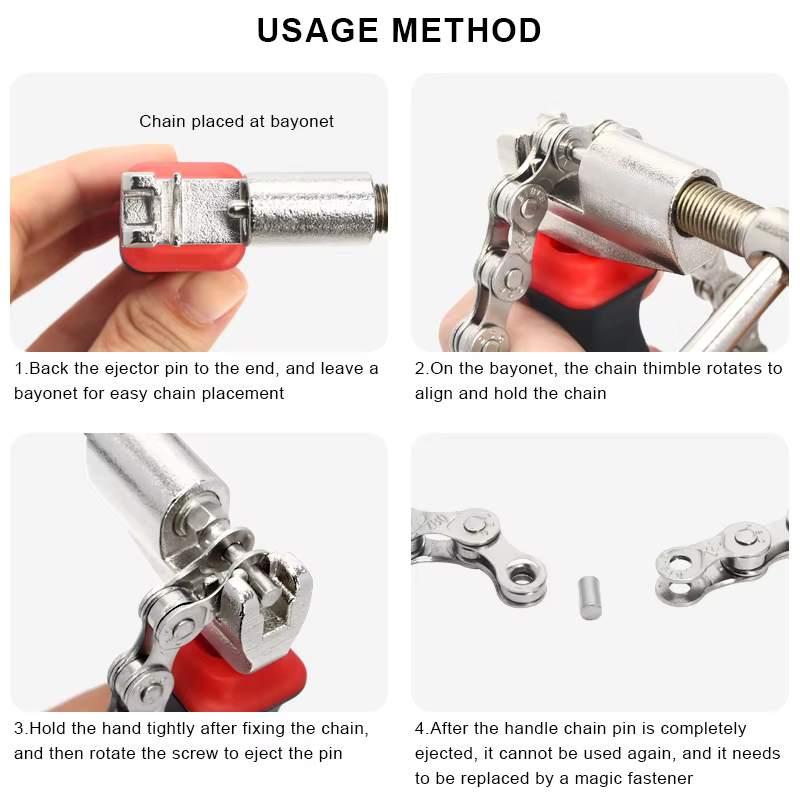 USAGE METHOD

Chain placed at bayonet

1.Back the ejector pin to the end, and leave a bayonet for easy chain placement

2.On the bayonet, the chain thimble rotates to align and hold the chain

3.Hold the hand tightly after fixing the chain, and then rotate the screw to eject the pin

4.After the handle chain pin is completely ejected, it cannot be used again, and it needs to be replaced by a magic fastener